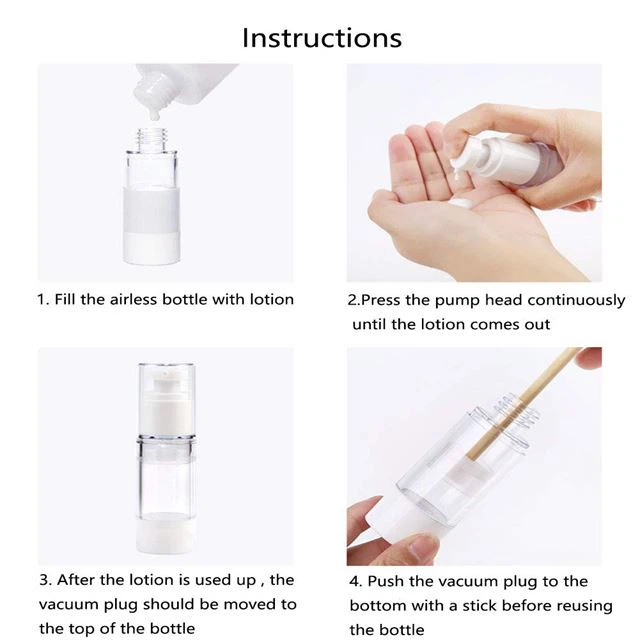 Instructions

1. Fill the airless bottle with lotion

2.Press the pump head continuously until the lotion comes out

3. After the lotion is used up , the vacuum plug should be moved to the top of the bottle

4. Push the vacuum plug to the bottom with a stick before reusing the bottle