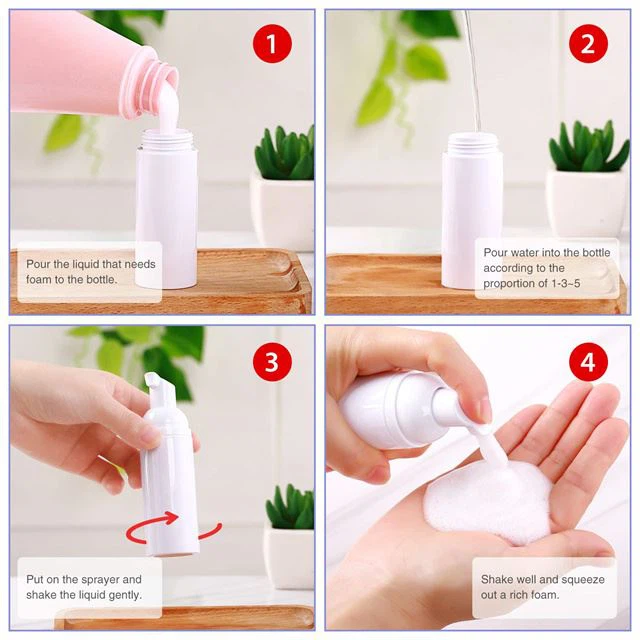 1

Pour the liquid that needs foam to the bottle.

2

Pour water into the bottle according to the proportion of 1-3~5

3

Put on the sprayer and shake the liquid gently.

4

Shake well and squeeze out a rich foam.